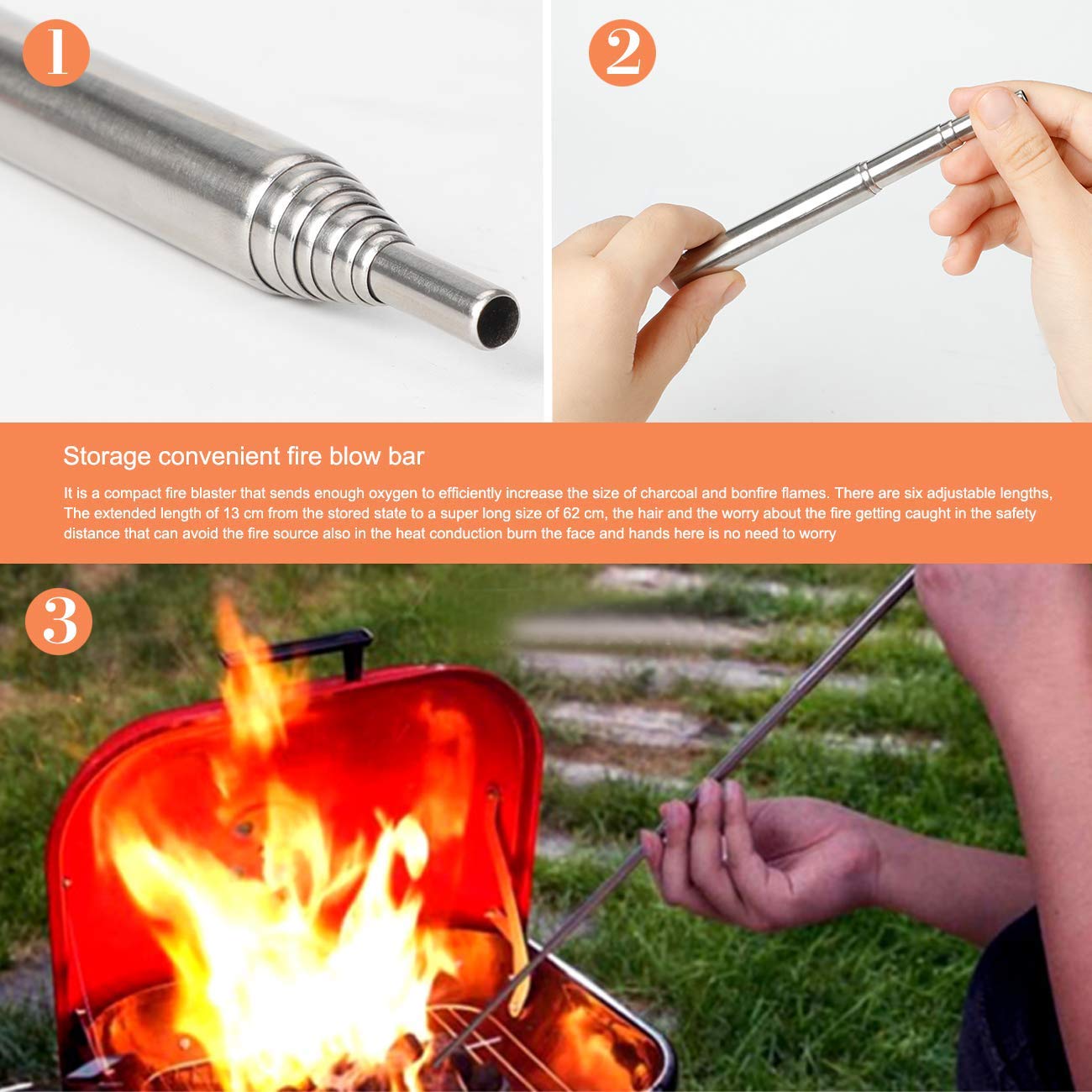 1

2

Storage convenient fire blow bar

It is a compact fire blaster that sends enough oxygen to efficiently increase the size of charcoal and bonfire flames. There are six adjustable lengths, The extended length of 13 cm from the stored state to a super long size of 62 cm, the hair and the worry about the fire getting caught in the safety distance that can avoid the fire source also in the heat conduction burn the face and hands here is no need to worry

3