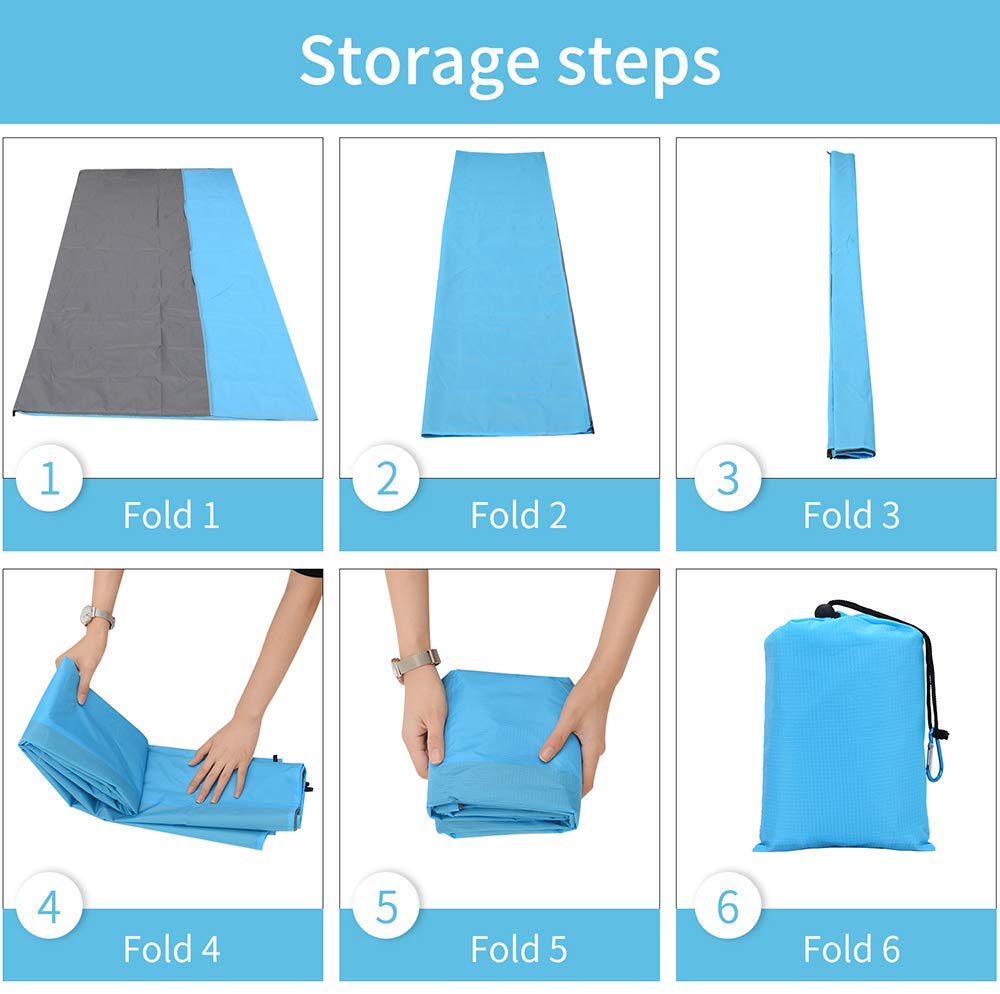 Storage steps

1
Fold 1

2
Fold 2

3
Fold 3

4
Fold 4

5
Fold 5

6
Fold 6